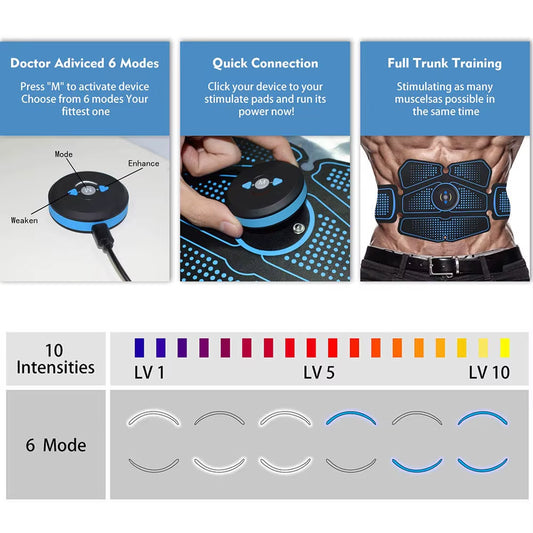 Doctor Adiviced 6 Modes

Press "M" to activate device Choose from 6 modes Your fittest one

Mode

Enhance

Weaken

M

Quick Connection

Click your device to your stimulate pads and run its power now!

M

Full Trunk Training

Stimulating as many muscelsas possible in the same time

10 Intensities

LV 1

LV 5

LV 10

6 Mode